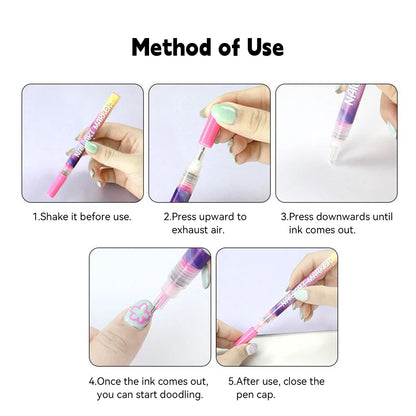 Method of Use

NAIL ART MARKER

1.Shake it before use.

2.Press upward to exhaust air.

NAIL

3.Press downwards until ink comes out.

4.Once the ink comes out, you can start doodling.

NAIL ART MARKER

5.After use, close the pen cap.